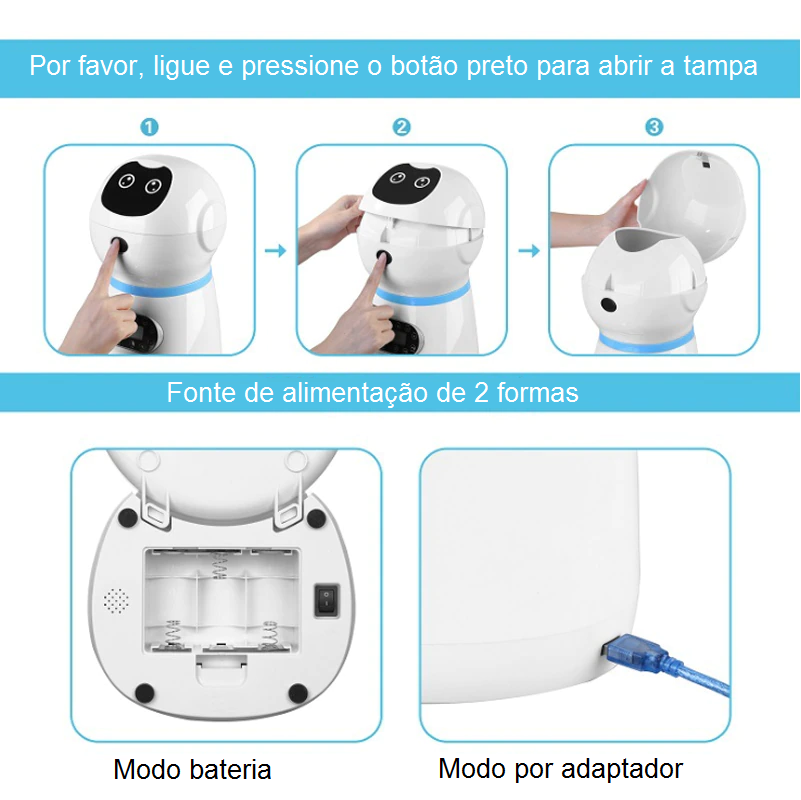 Por favor, ligue e pressione o botão preto para abrir a tampa

1

2

3

Fonte de alimentação de 2 formas

Modo bateria

Modo por adaptador