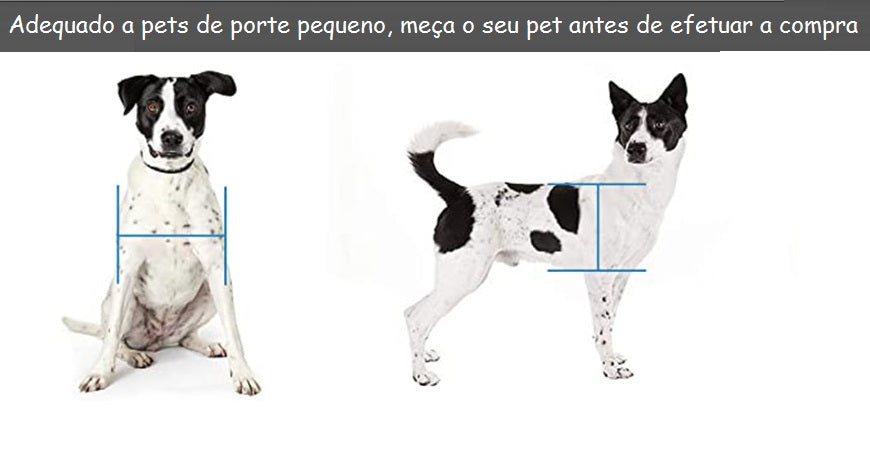 Adequado a pets de porte pequeno, meça o seu pet antes de efetuar a compra